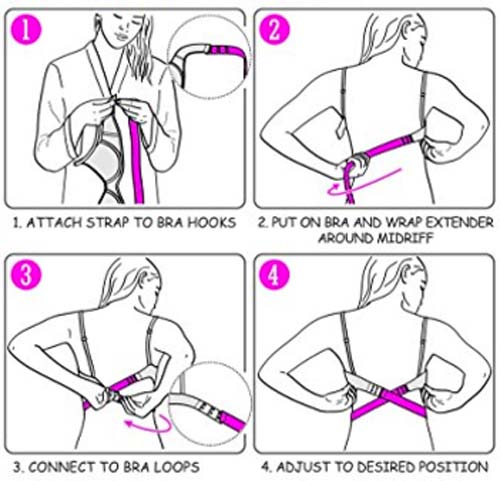 1

1. ATTACH STRAP TO BRA HOOKS

2

2. PUT ON BRA AND WRAP EXTENDER AROUND MIDRIFF

3

3. CONNECT TO BRA LOOPS

4

4. ADJUST TO DESIRED POSITION